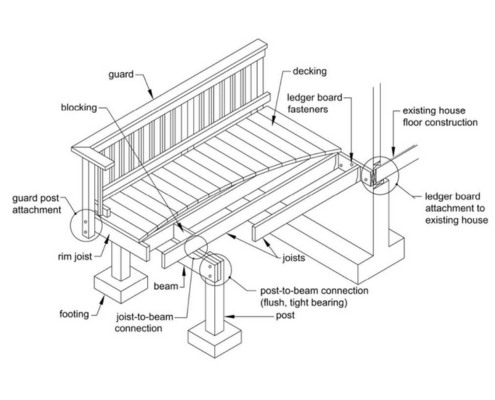 guard

decking

blocking

ledger board fasteners

existing house floor construction

guard post attachment

ledger board attachment to existing house

rim joist

joists

beam

post-to-beam connection (flush, tight bearing)

footing

joist-to-beam connection

post